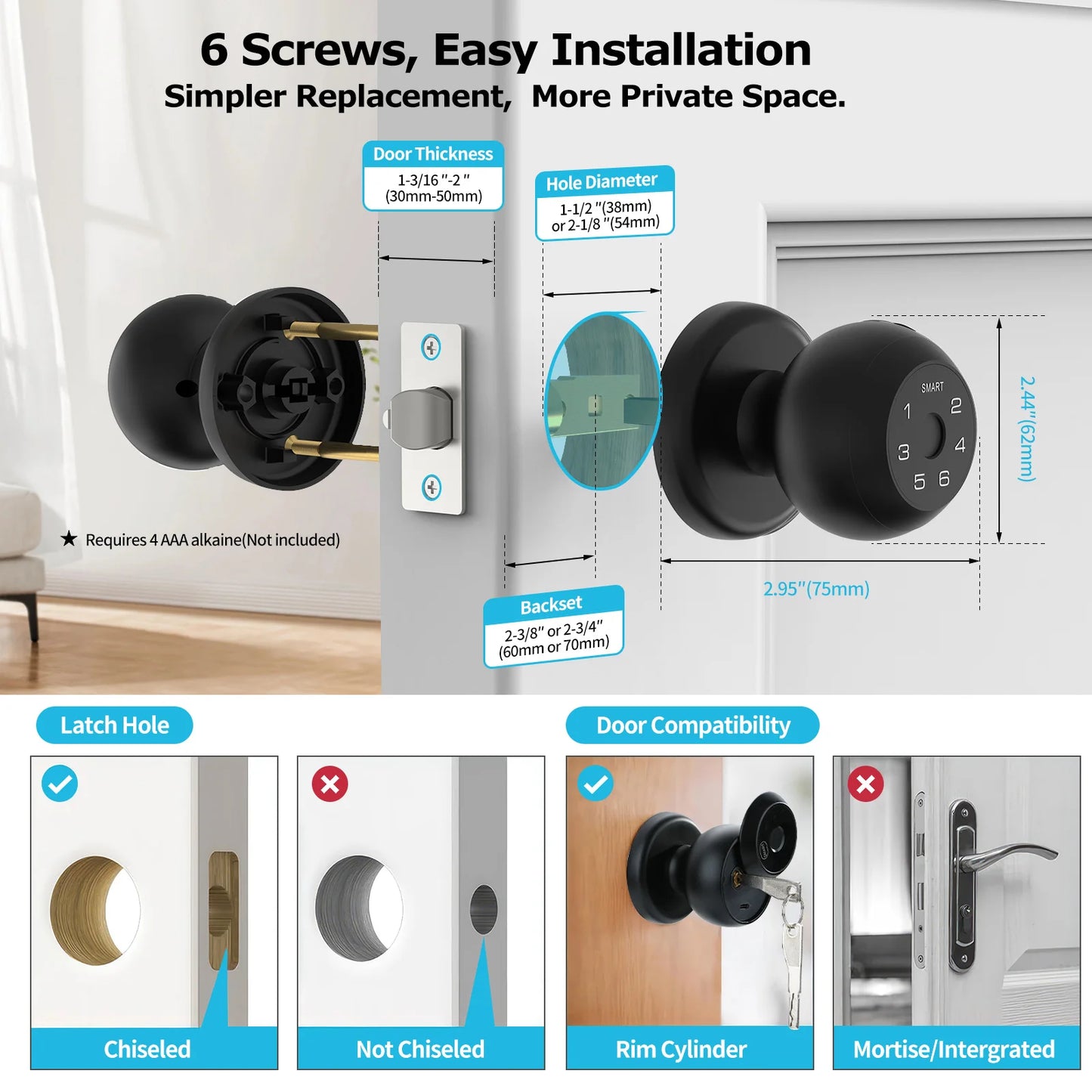 6 Screws, Easy Installation
Simpler Replacement, More Private Space.

Door Thickness
1-3/16"-2"
(30mm-50mm)

Hole Diameter
1-1/2"(38mm)
or 2-1/8"(54mm)

SMART
1 2
3 4
5 6

2.44"(62mm)

★ Requires 4 AAA alkaine(Not included)

2.95"(75mm)

Backset
2-3/8" or 2-3/4"
(60mm or 70mm)

Latch Hole

Door Compatibility

Chiseled

Not Chiseled

Rim Cylinder

Mortise/Intergrated